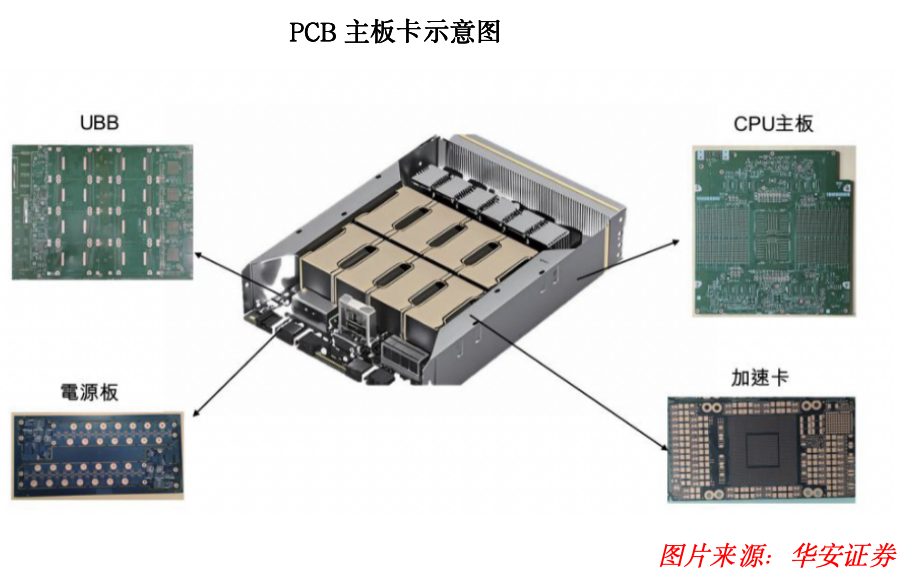 PCB 主板卡示意图

UBB

CPU主板

電源板

加速卡

图片来源：华安证券