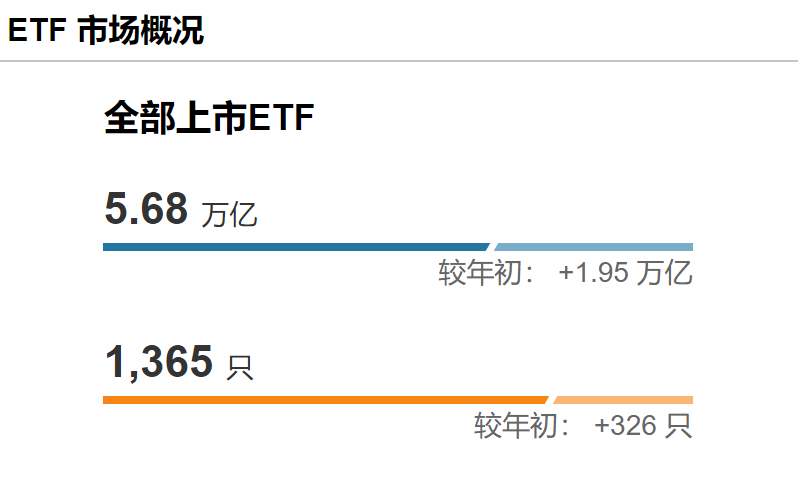 ETF 市场概况

全部上市ETF

5.68 万亿

较年初： +1.95 万亿

1,365 只

较年初： +326 只