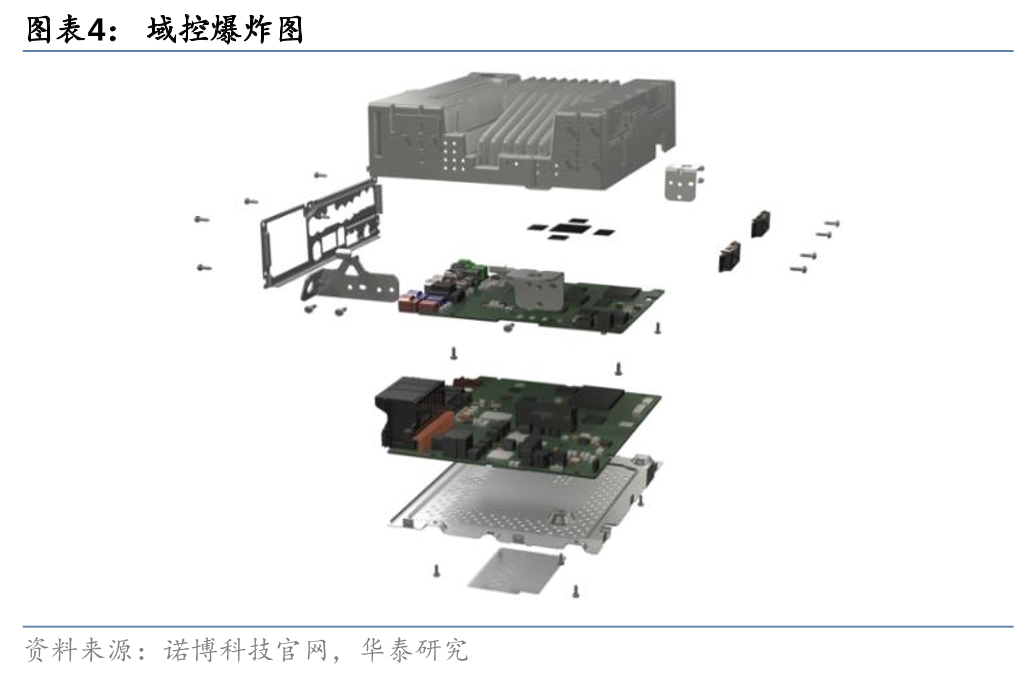 图表4： 域控爆炸图

资料来源：诺博科技官网，华泰研究